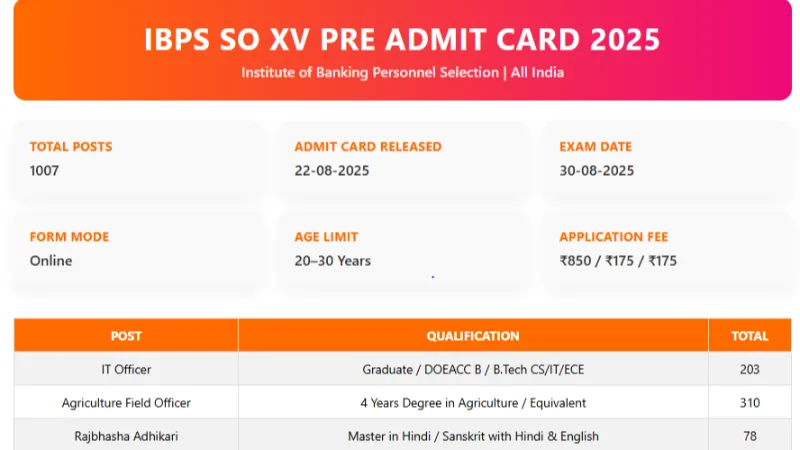 IBPS SO XV PRE ADMIT CARD 2025

Institute of Banking Personnel Selection | All India

TOTAL POSTS
1007

ADMIT CARD RELEASED
22-08-2025

EXAM DATE
30-08-2025

FORM MODE
Online

AGE LIMIT
20–30 Years

APPLICATION FEE
₹850 / ₹175 / ₹175

| POST | QUALIFICATION | TOTAL |
|---|---|---|
| IT Officer | Graduate / DOEACC B / B.Tech CS/IT/ECE | 203 |
| Agriculture Field Officer | 4 Years Degree in Agriculture / Equivalent | 310 |
| Rajbhasha Adhikari | Master in Hindi / Sanskrit with Hindi & English | 78 |