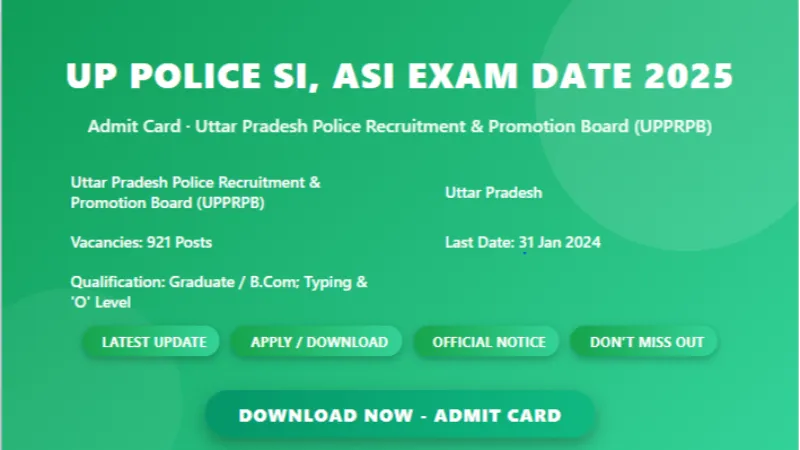 UP POLICE SI, ASI EXAM DATE 2025

Admit Card - Uttar Pradesh Police Recruitment & Promotion Board (UPPRPB)

Uttar Pradesh Police Recruitment & Promotion Board (UPPRPB)

Vacancies: 921 Posts

Qualification: Graduate / B.Com; Typing & 'O' Level

Uttar Pradesh

Last Date: 31 Jan 2024

LATEST UPDATE

APPLY / DOWNLOAD

OFFICIAL NOTICE

DON'T MISS OUT

DOWNLOAD NOW - ADMIT CARD