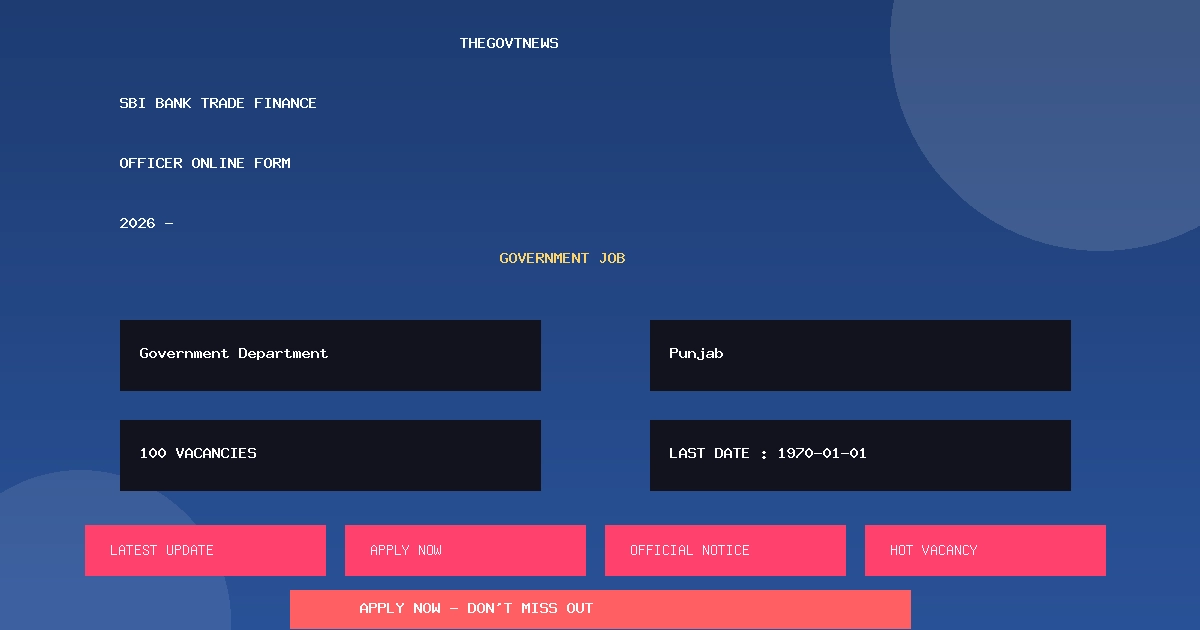 THEGOVTNEWS

SBI BANK TRADE FINANCE

OFFICER ONLINE FORM

2026 -

GOVERNMENT JOB

Government Department

Punjab

100 VACANCIES

LAST DATE : 1970-01-01

LATEST UPDATE

APPLY NOW

OFFICIAL NOTICE

HOT VACANCY

APPLY NOW - DON'T MISS OUT