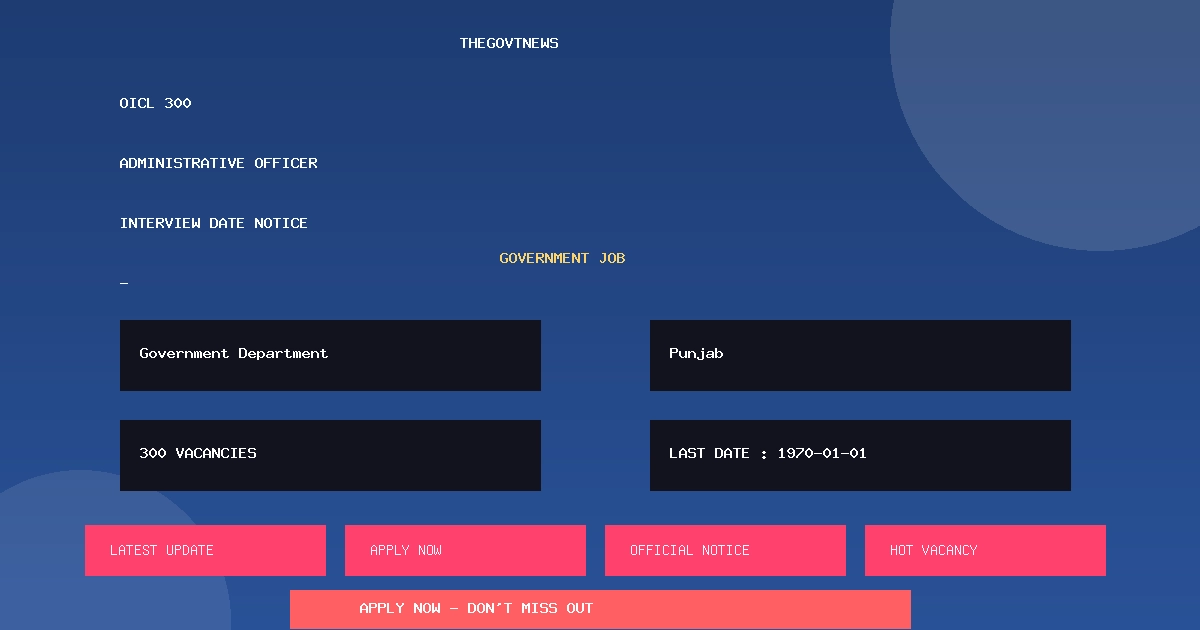 THEGOVTNEWS

OICL 300

ADMINISTRATIVE OFFICER

INTERVIEW DATE NOTICE

GOVERNMENT JOB

-

Government Department

Punjab

300 VACANCIES

LAST DATE : 1970-01-01

LATEST UPDATE

APPLY NOW

OFFICIAL NOTICE

HOT VACANCY

APPLY NOW - DON'T MISS OUT